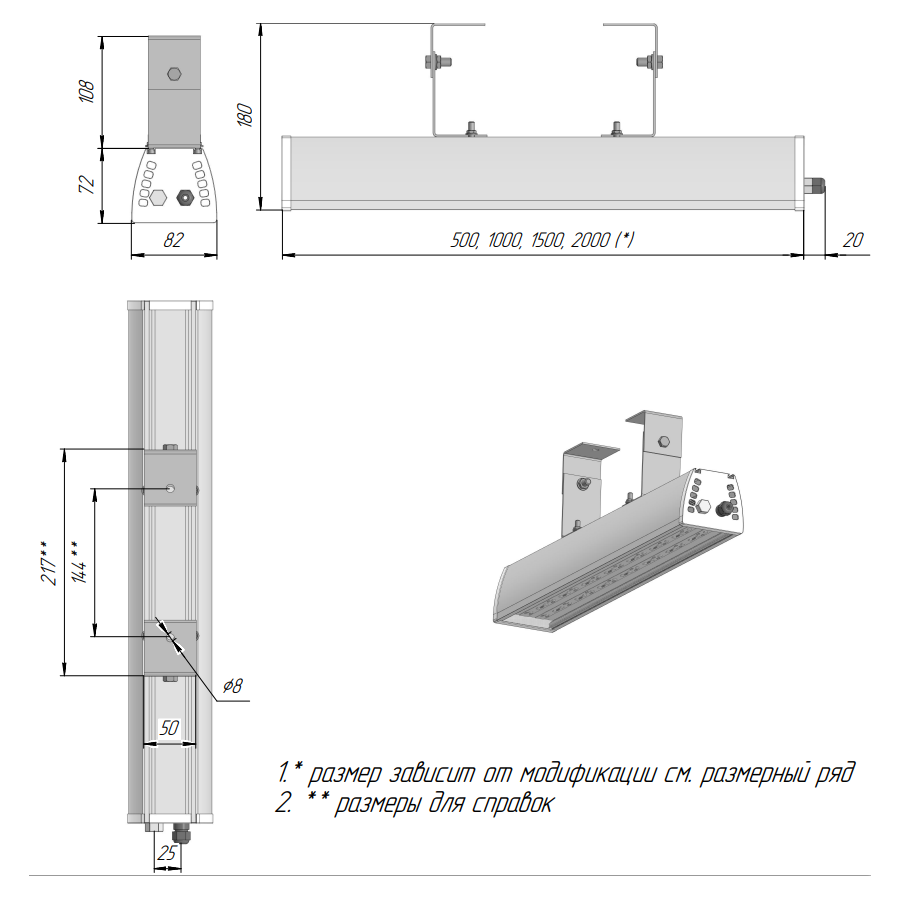 108
72
82
180
500, 1000, 1500, 2000 (*)
20
217**
144 **
ϕ8
50
25

1.* размер зависит от модификации см. размерный ряд
2. ** размеры для справок